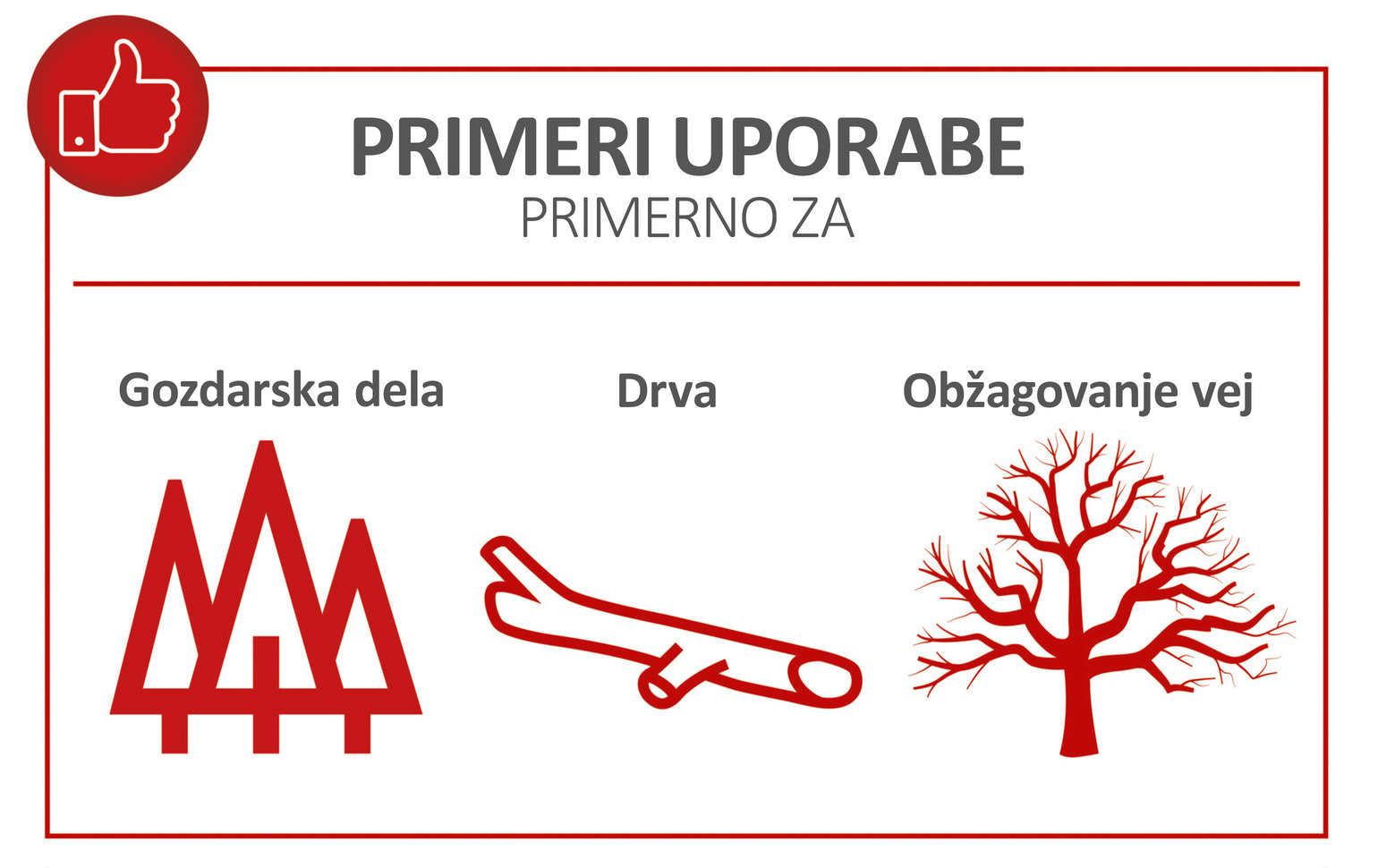 PRIMERI UPORABE
PRIMERNO ZA

Gozdarska dela

Drva

Obžagovanje vej