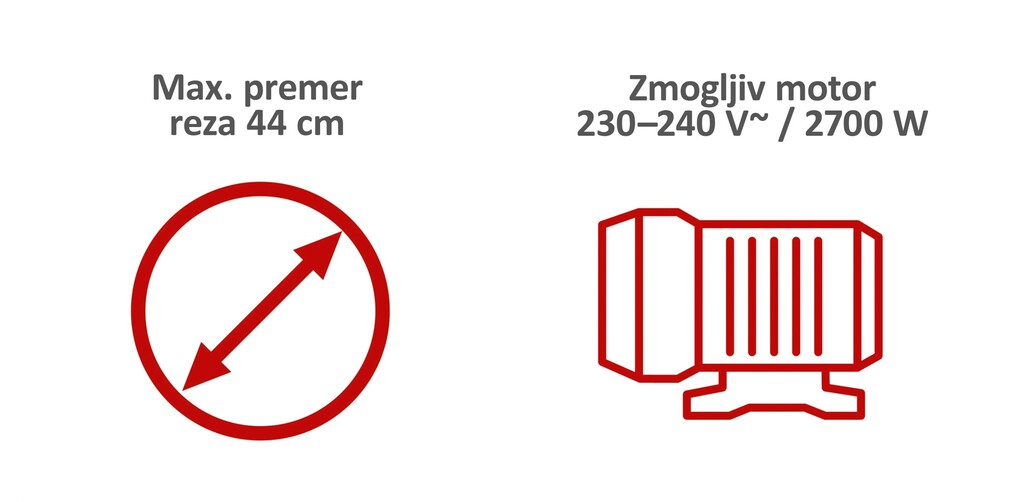 Max. premer reza 44 cm

Zmogljiv motor 230–240 V~ / 2700 W