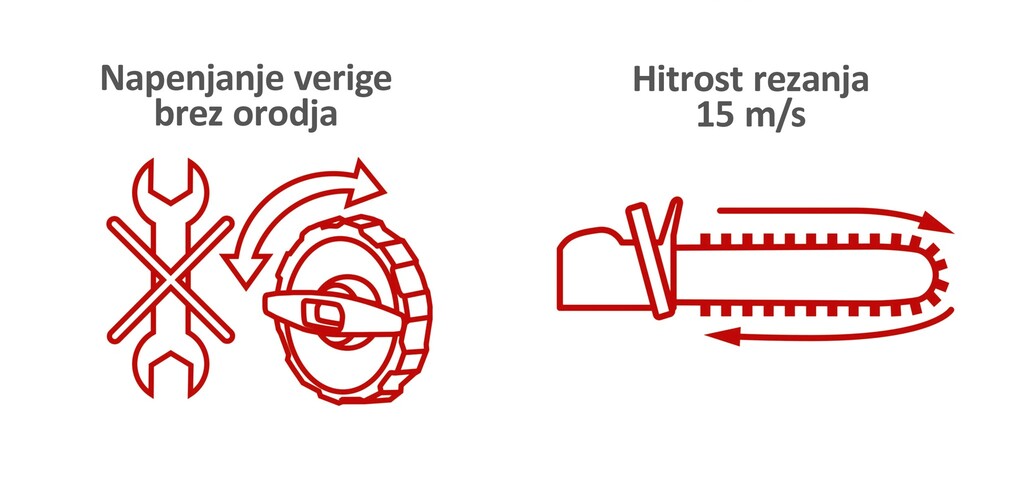 Napenjanje verige brez orodja

Hitrost rezanja 15 m/s