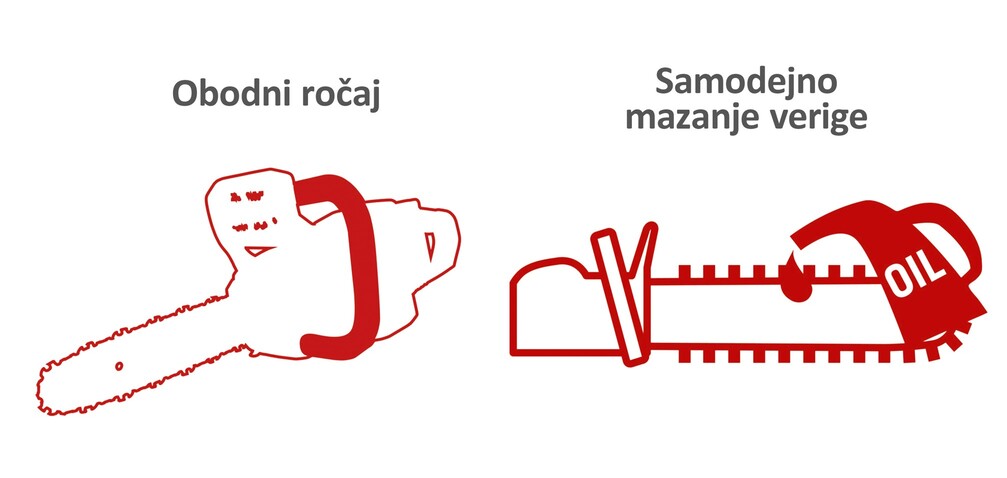 Obodni ročaj

Samodejno mazanje verige

OIL